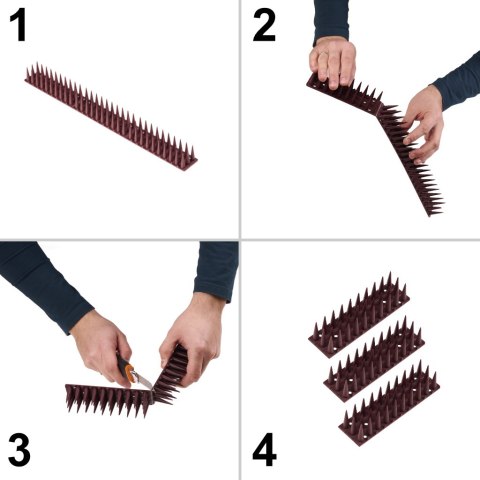 1

2

3

4