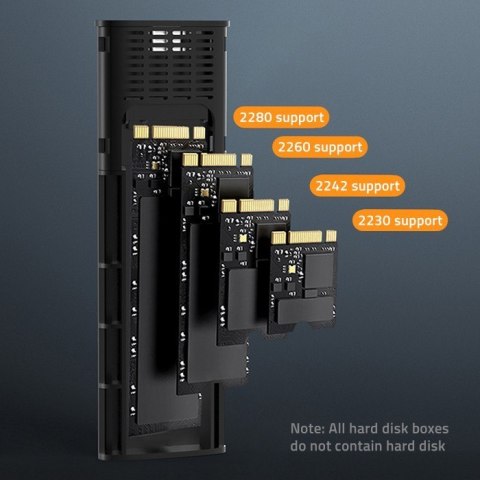 2280 support

2260 support

2242 support

2230 support

Note: All hard disk boxes do not contain hard disk