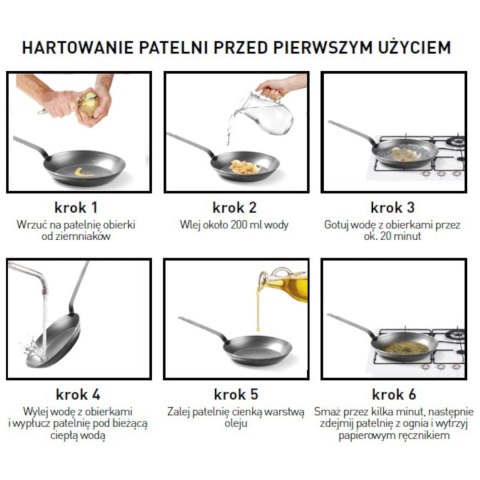 HARTOWANIE PATELNI PRZED PIERWSZYM UŻYCIEM

krok 1
Wrzuć na patelnię obierki od ziemniaków

krok 2
Wlej około 200 ml wody

krok 3
Gotuj wodę z obierkami przez ok. 20 minut

krok 4
Wylej wodę z obierkami i wypłucz patelnię pod bieżącą ciepłą wodą

krok 5
Zalej patelnię cienką warstwą oleju

krok 6
Smaż przez kilka minut, następnie zdejmij patelnię z ognia i wytrzyj papierowym ręcznikiem